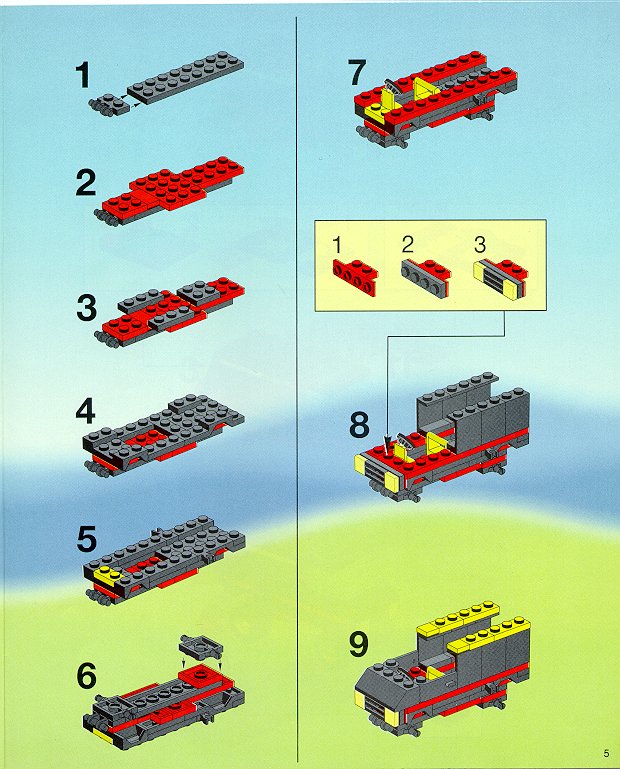 1

2

3

4

5

6

7

1 2 3

8

9

5