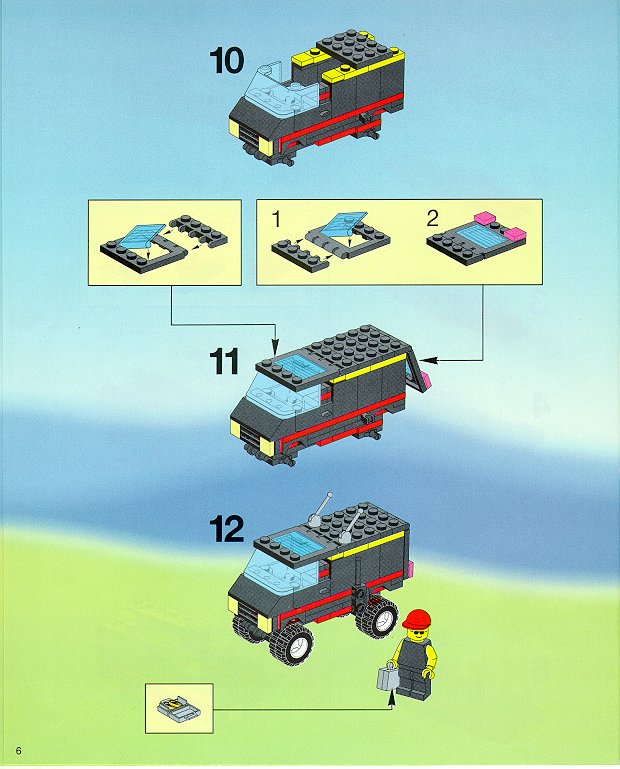 10

1

2

11

12

6