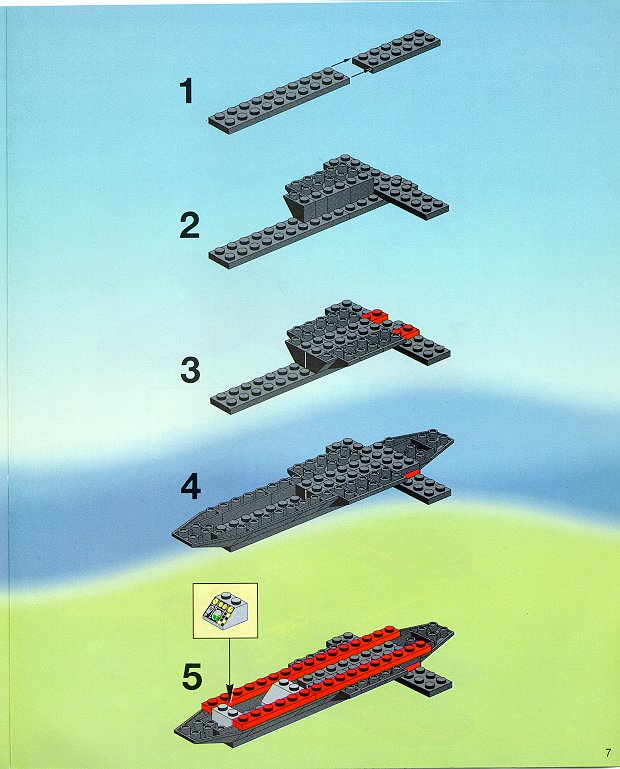 1

2

3

4

5

7