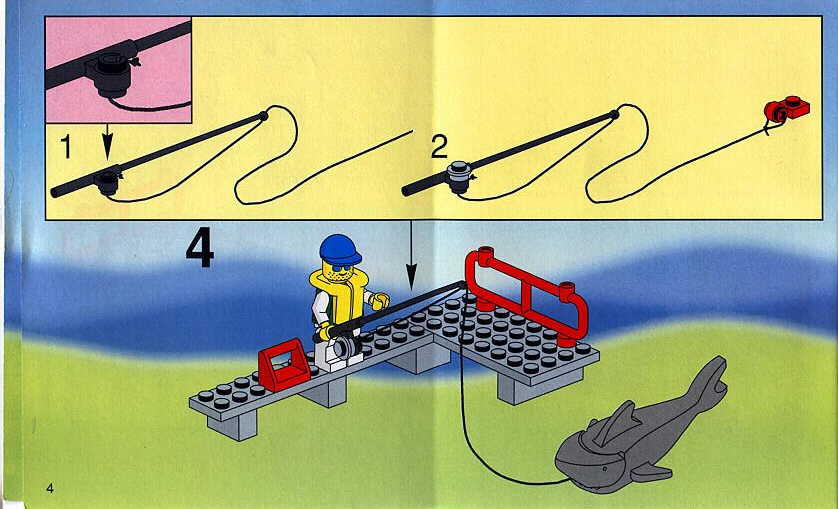 1

2

4

4