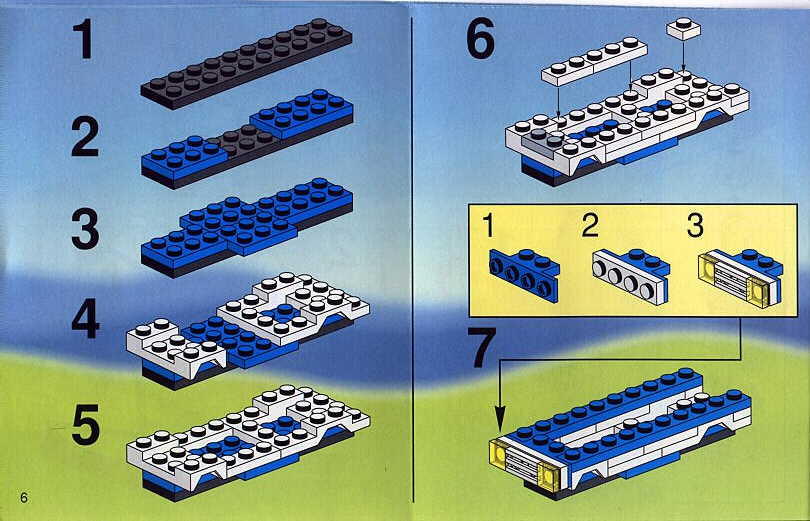 1

2

3

4

5

6

6

1 2 3

7