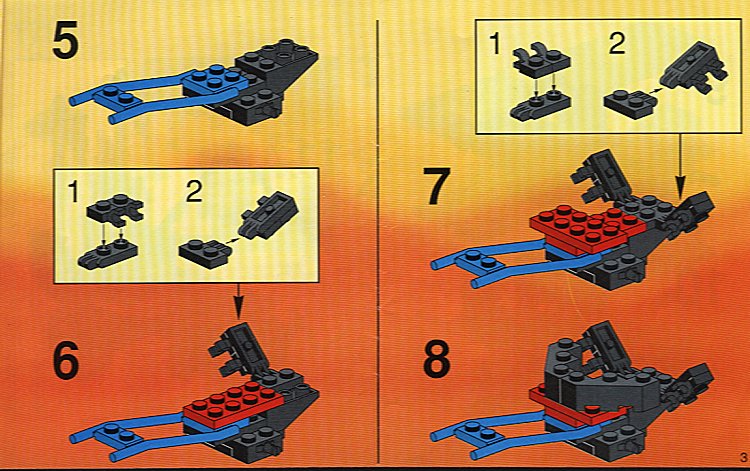 5

1 2

6

1 2

7

8

3