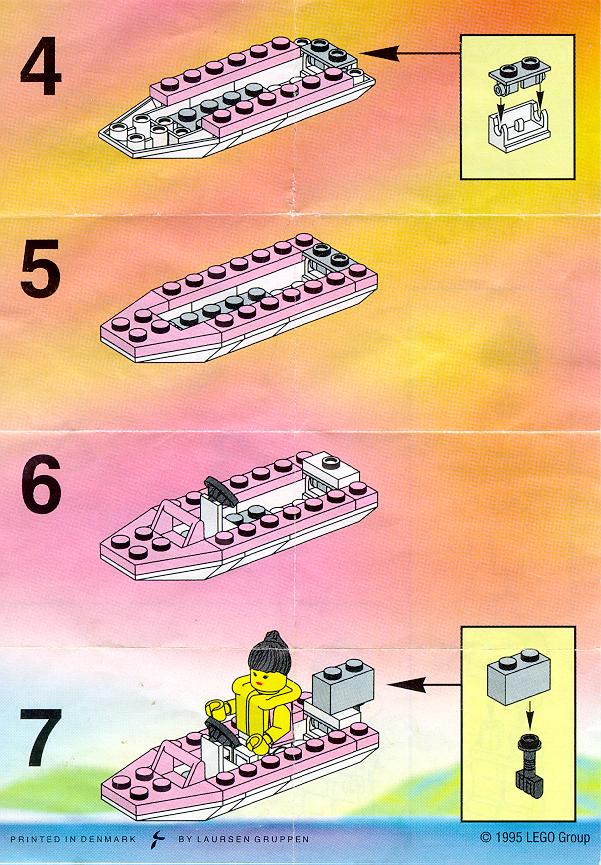 4

5

6

7

PRINTED IN DENMARK BY LAURSEN GRUPPEN

© 1995 LEGO Group