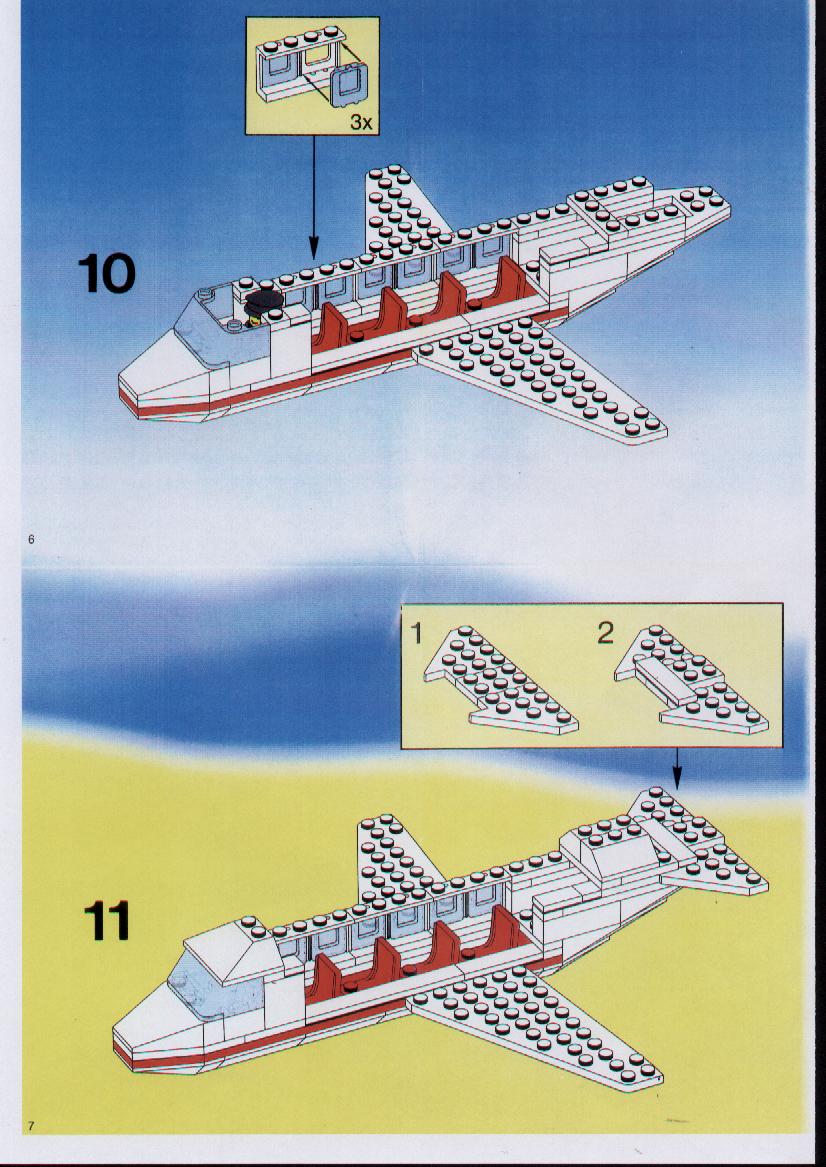 3x

10

6

1

2

11

7