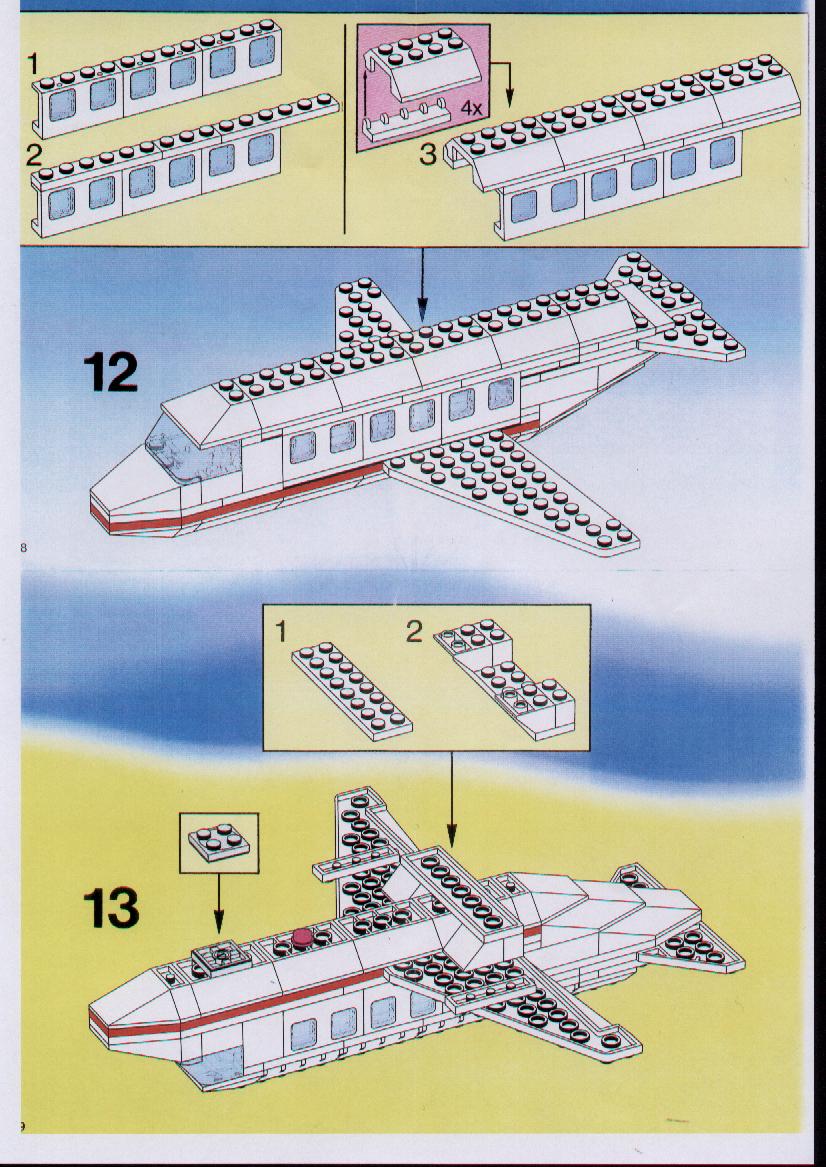 1
2
4x
3
12
8
1
2
13
9