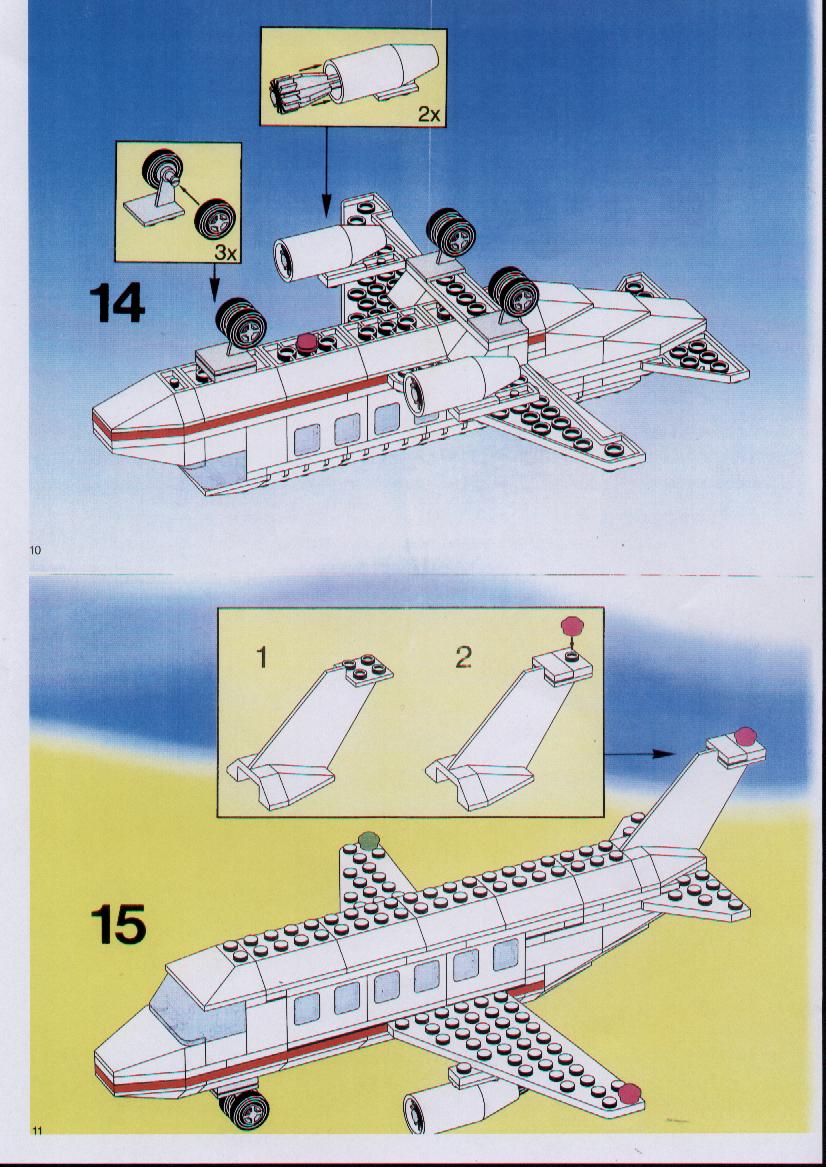 2x

3x

14

10

1

2

15

11