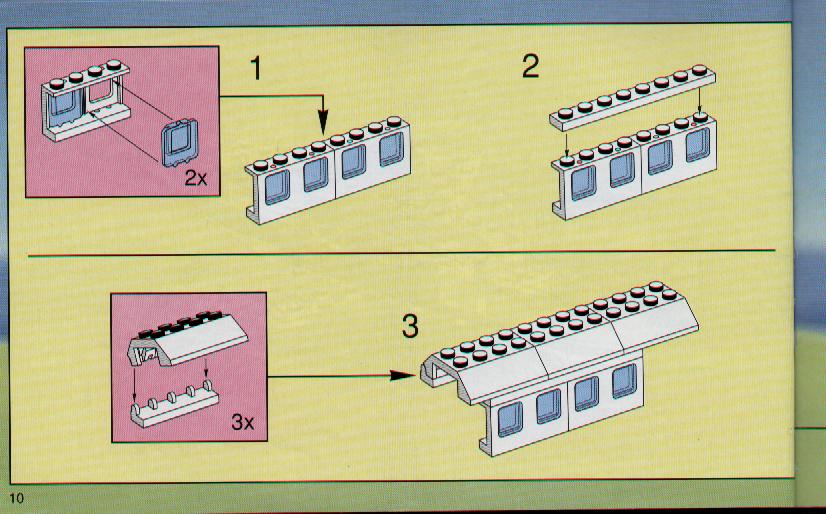 2x

1

2

3x

3

10