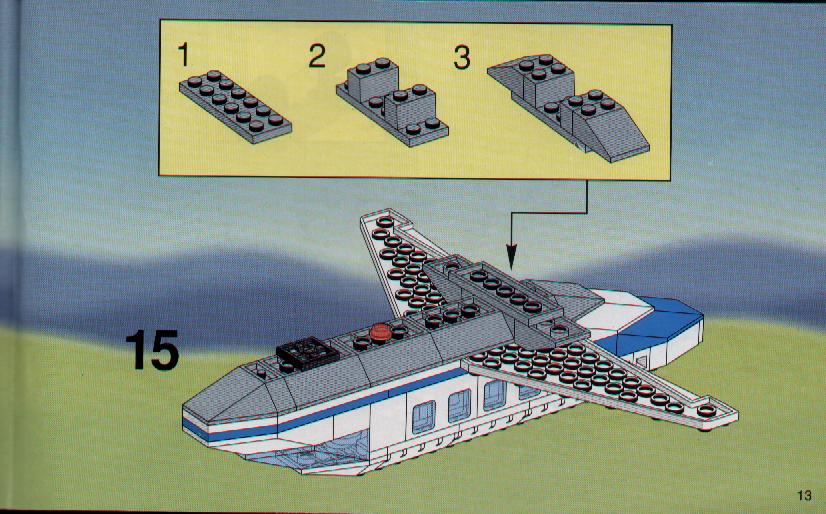 1

2

3

15

13