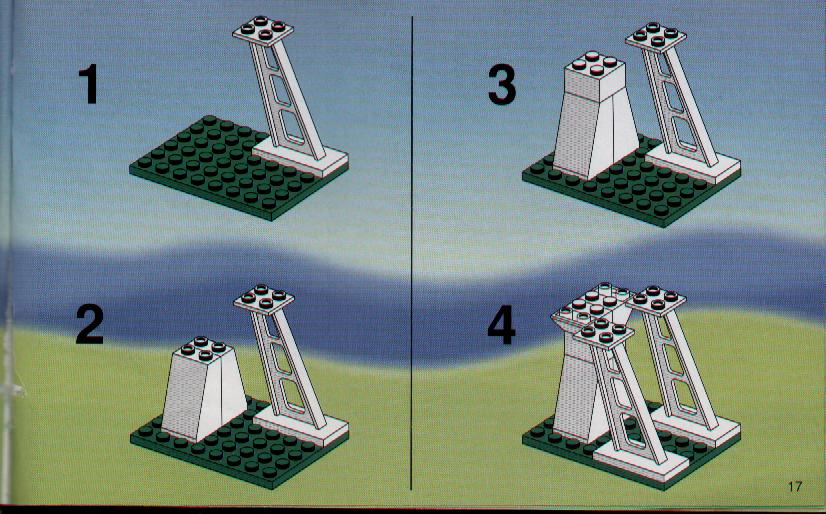 1

2

3

4

17