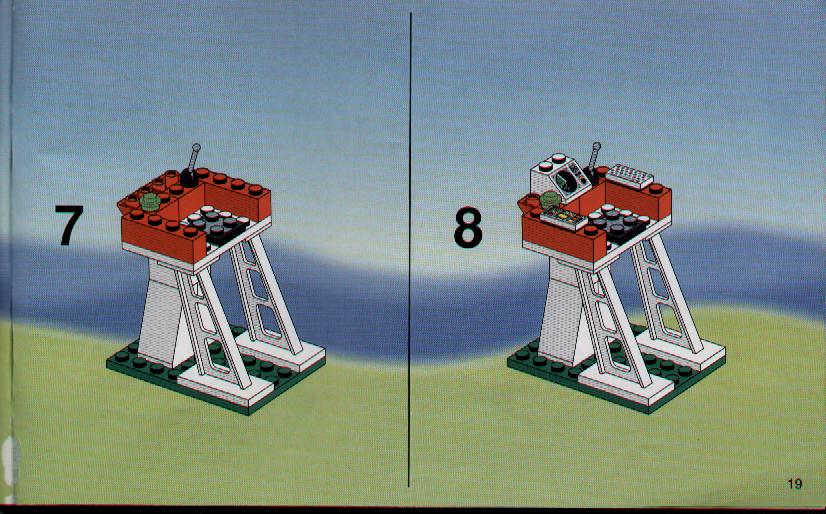 7

8

19