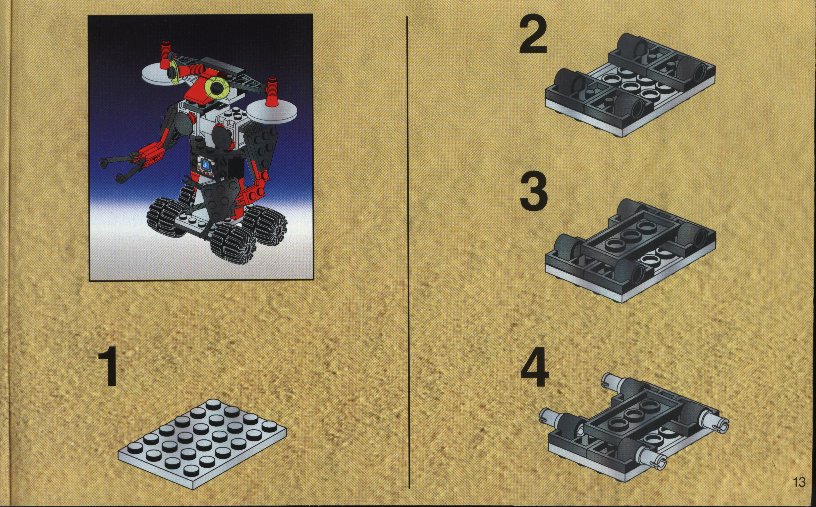 1

2

3

4

13