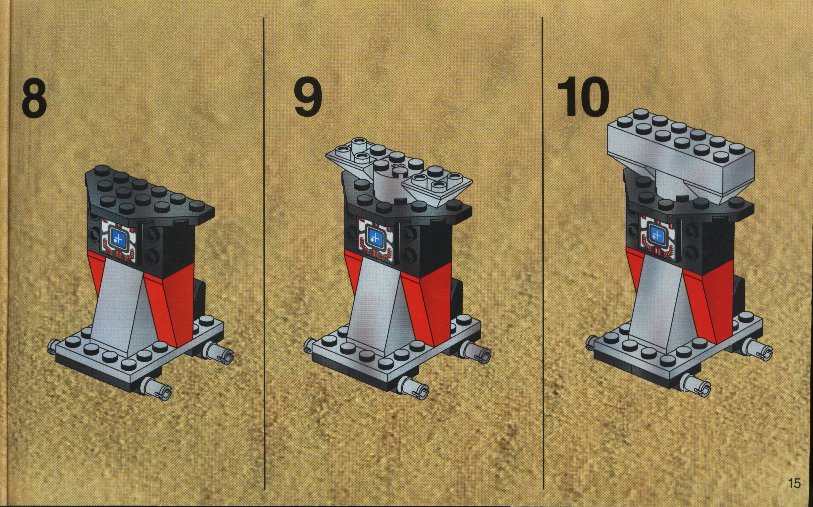 8

9

10

15