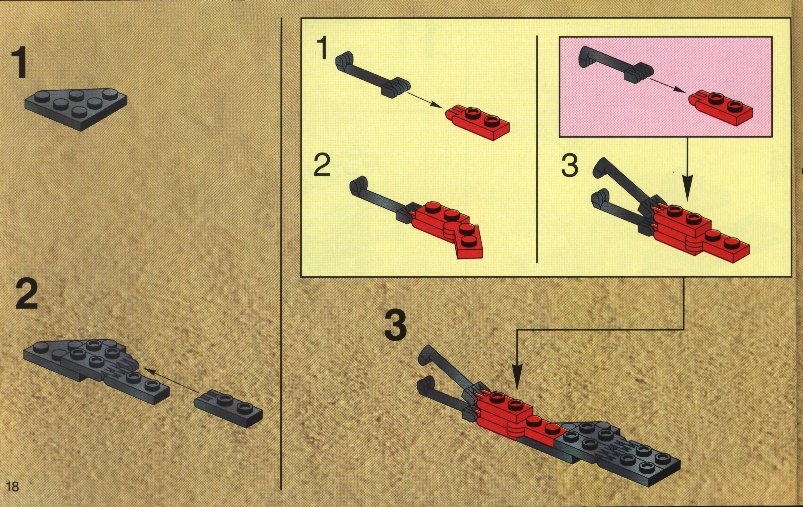 1

2

1

2

3

3

18