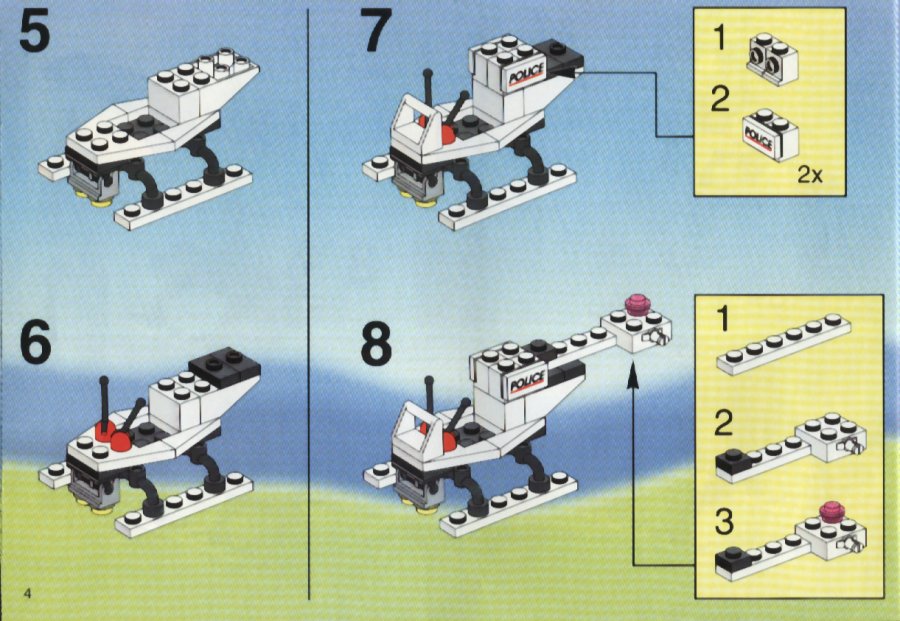 5

6

7

POLICE

1

2

POLICE

2x

8

POLICE

1

2

3

4