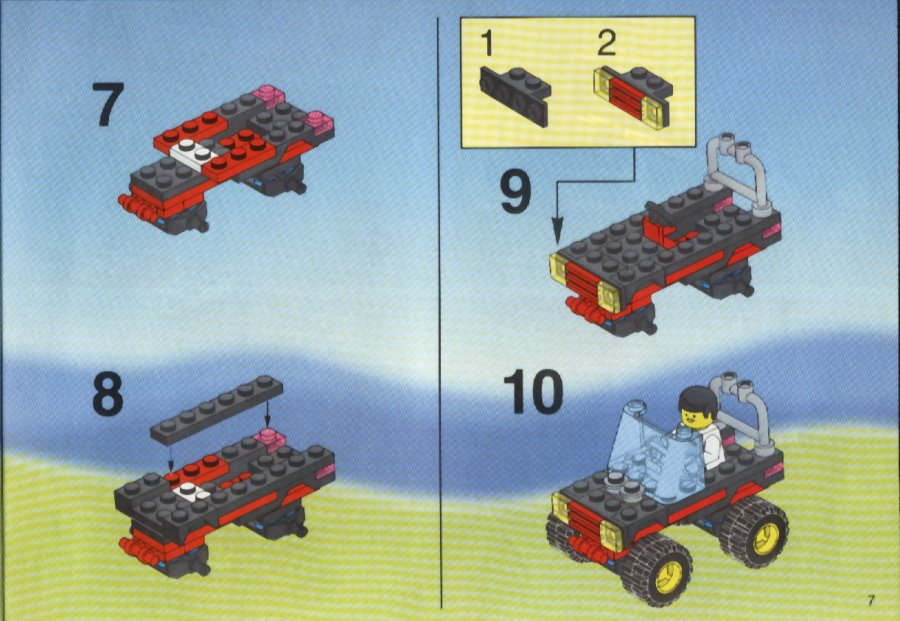 7

8

1 2

9

10

7