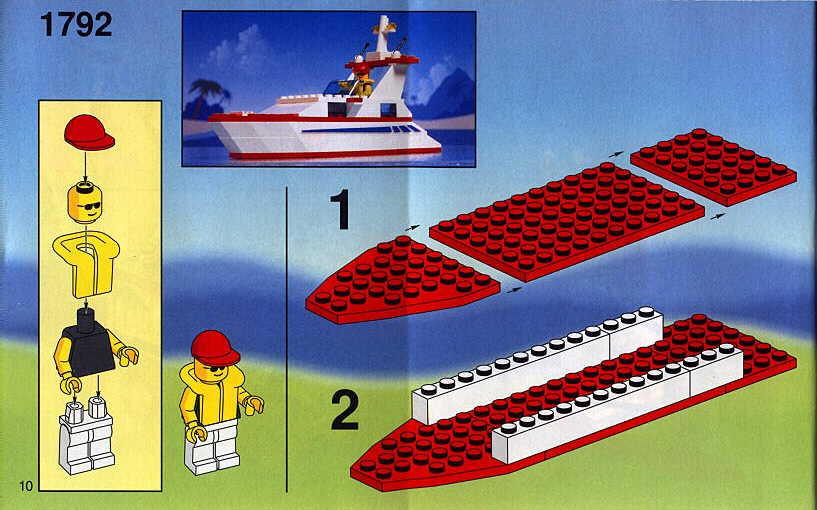 1792

1

2

10