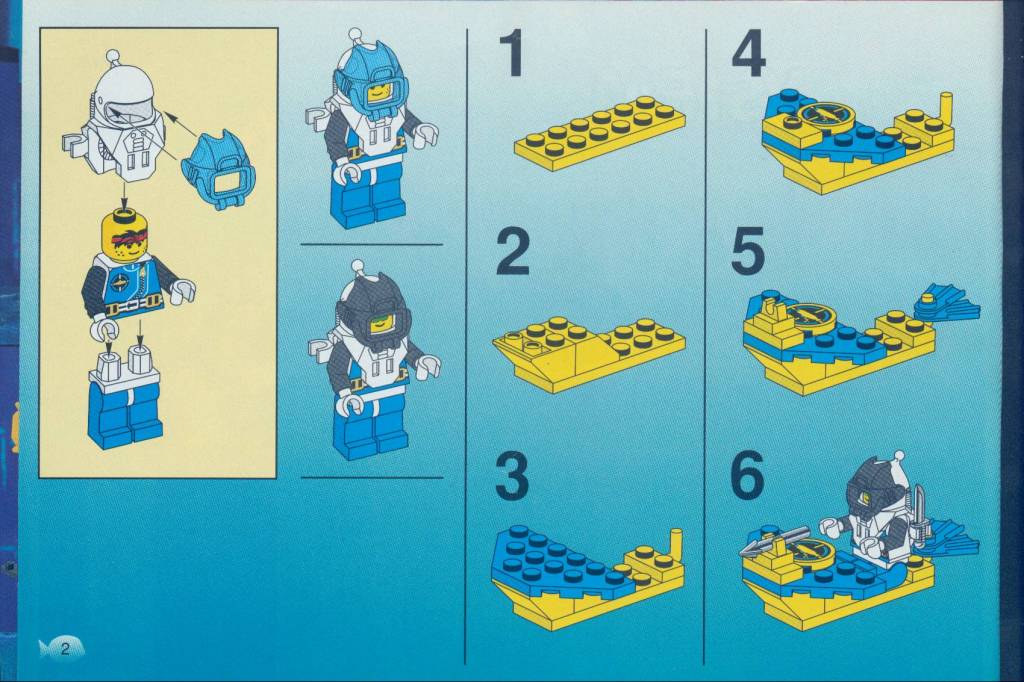 1

2

3

4

5

6

2