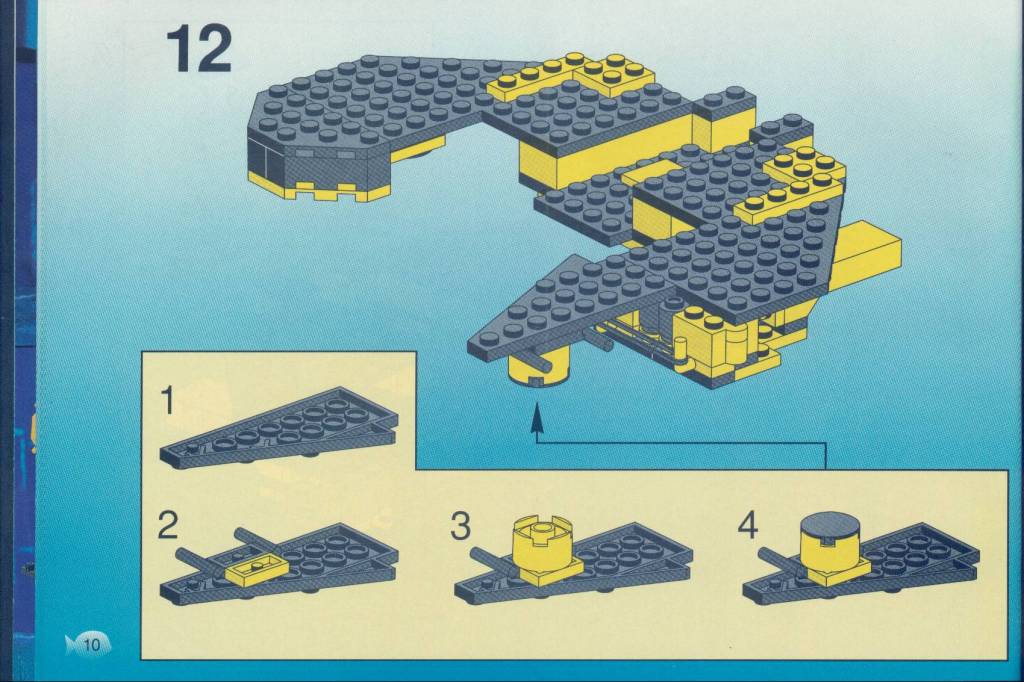 12

1

2

3

4

10