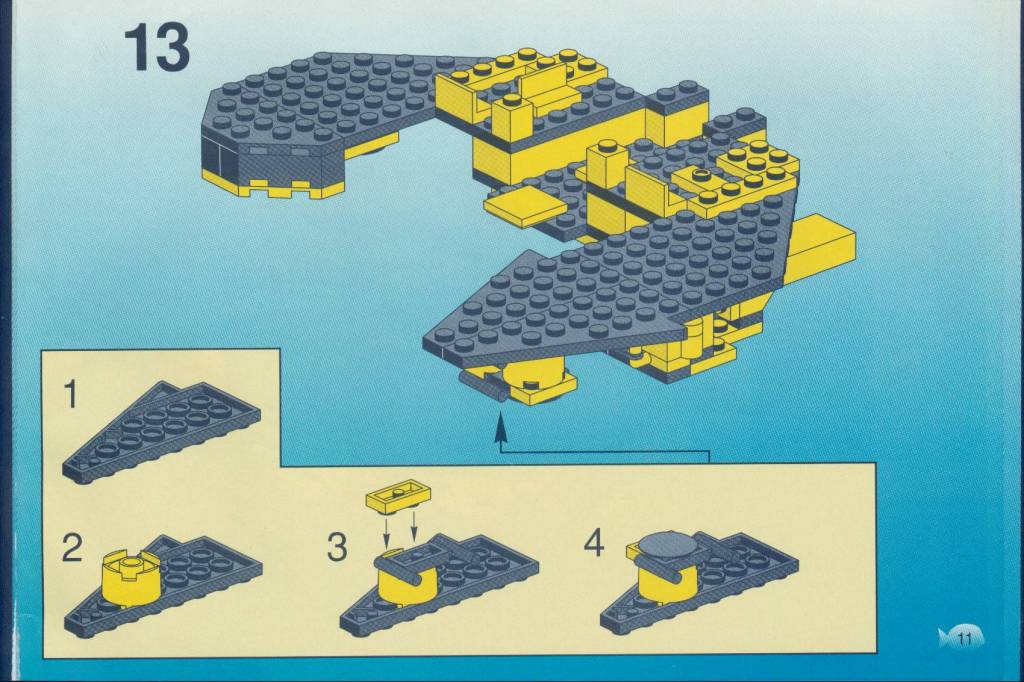 13

1

2

3

4

11