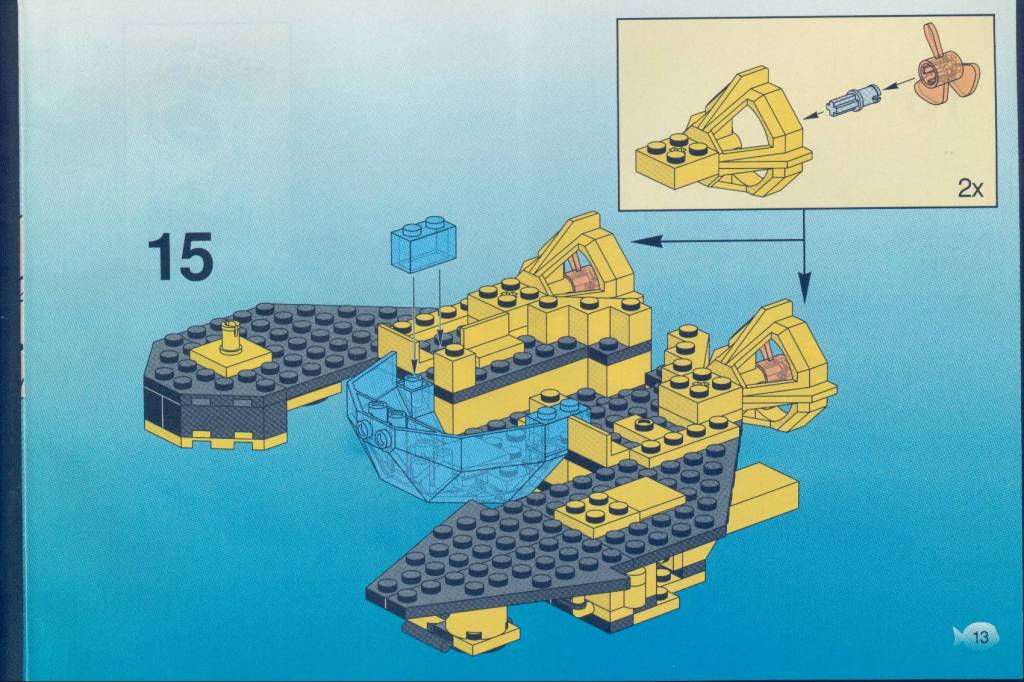 2x

15

13