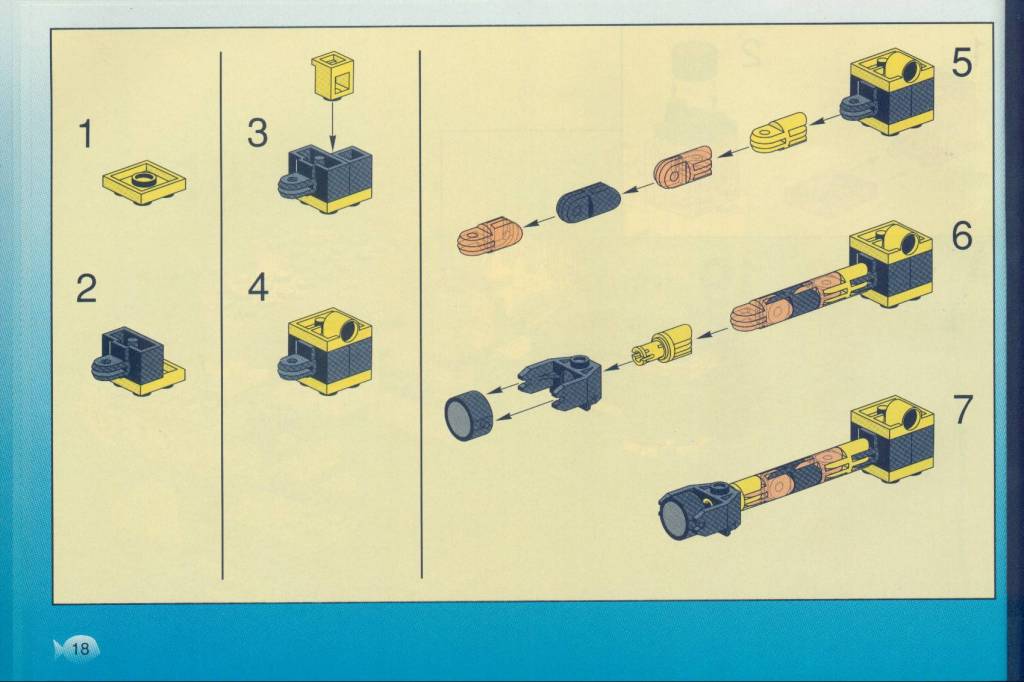 1

2

3

4

5

6

7

18