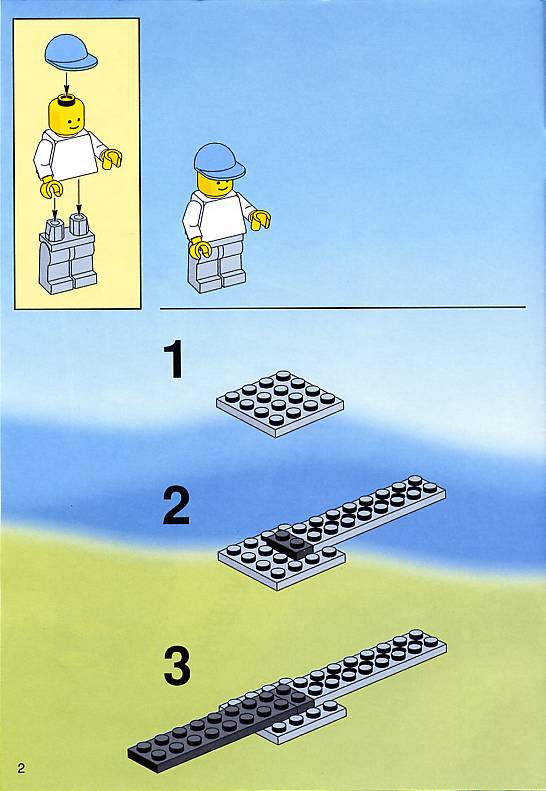 1

2

3

2