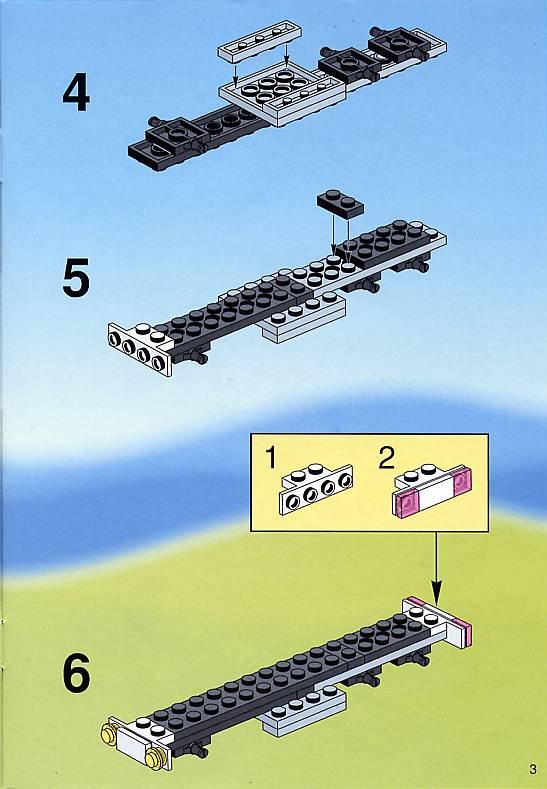 4

5

1 2

6

3