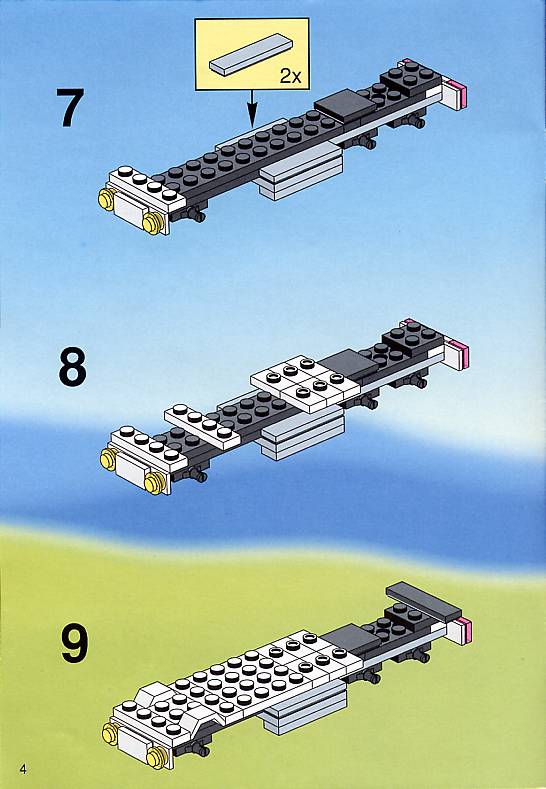 2x

7

8

9

4