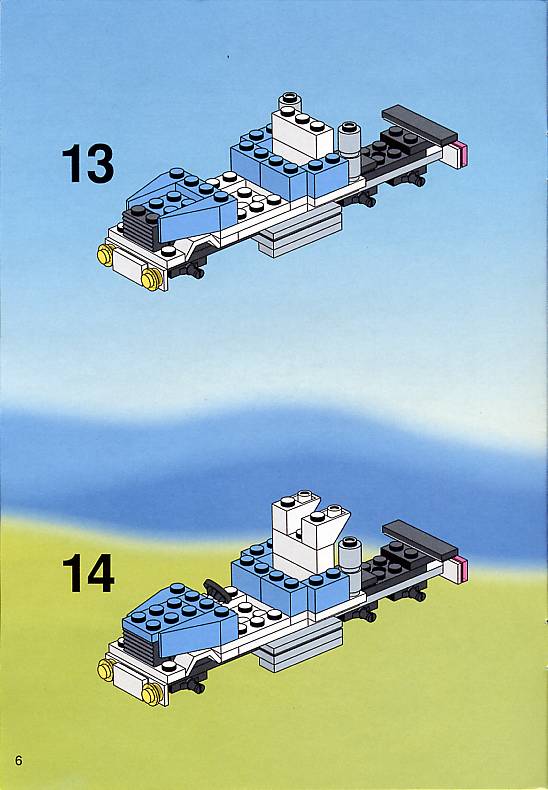 13

14

6