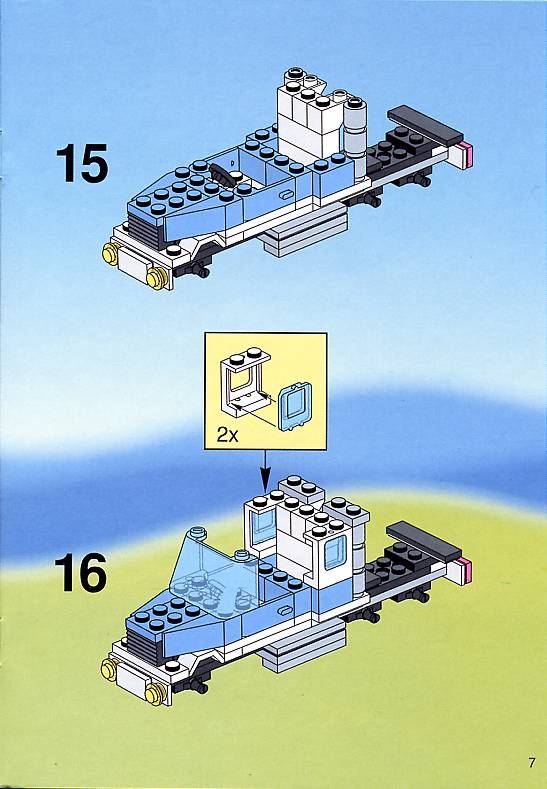 15

2x

16

7