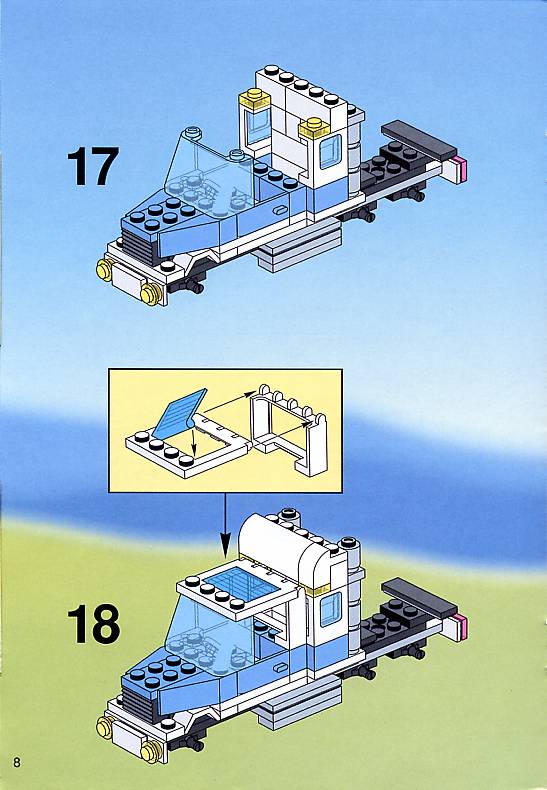 17

18

8