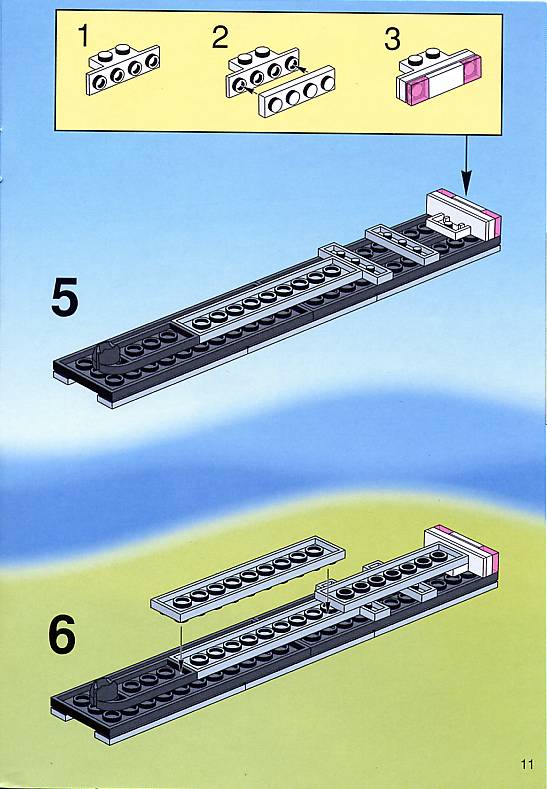 1

2

3

5

6

11