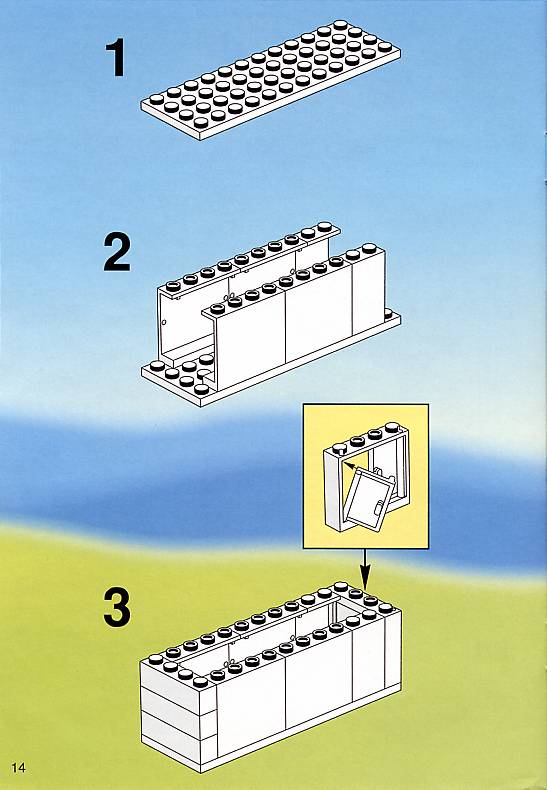 1

2

3

14