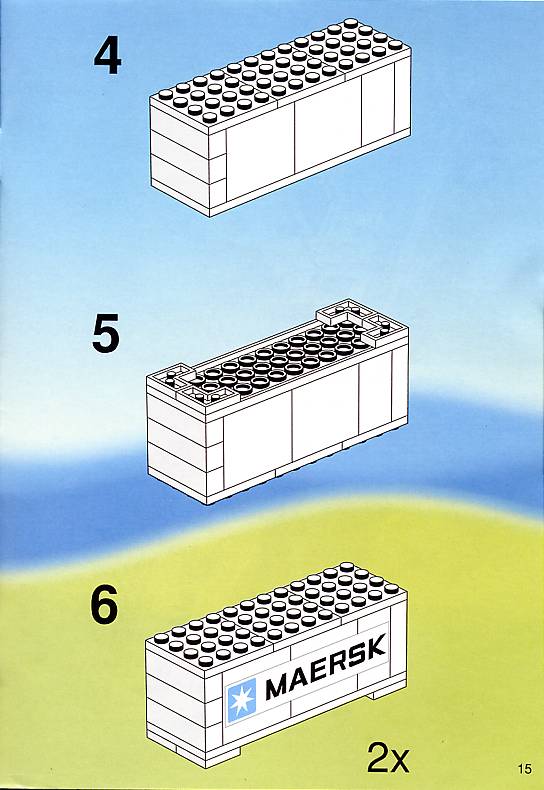 4

5

6

MAERSK

2x

15