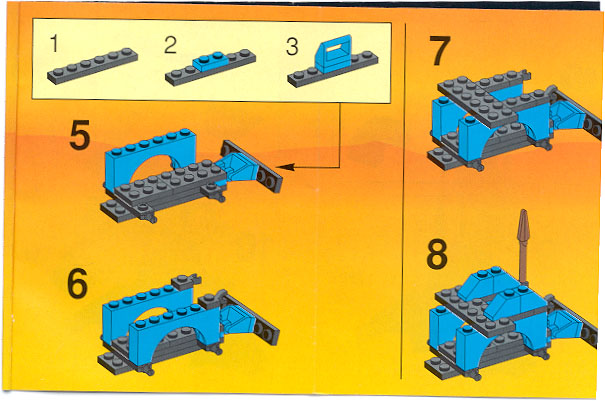 1
2
3

5

6

7

8