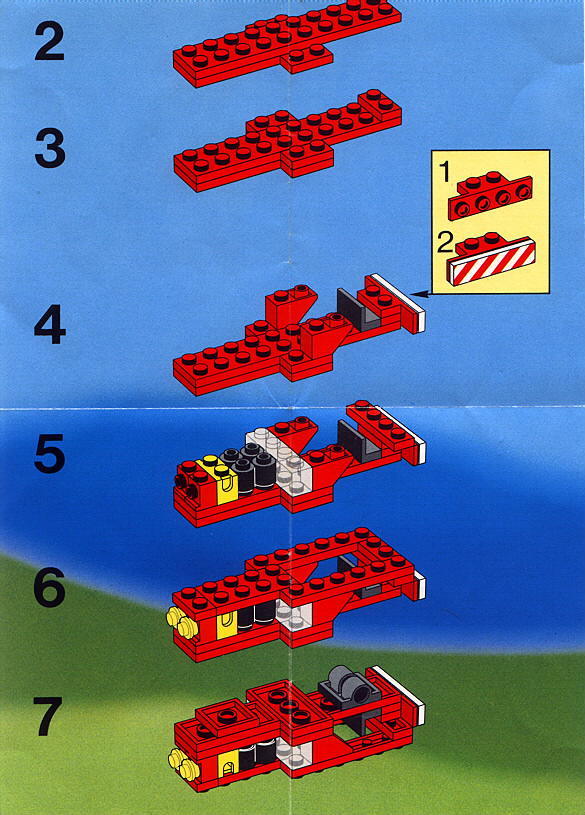 2

3

1

2

4

5

6

7