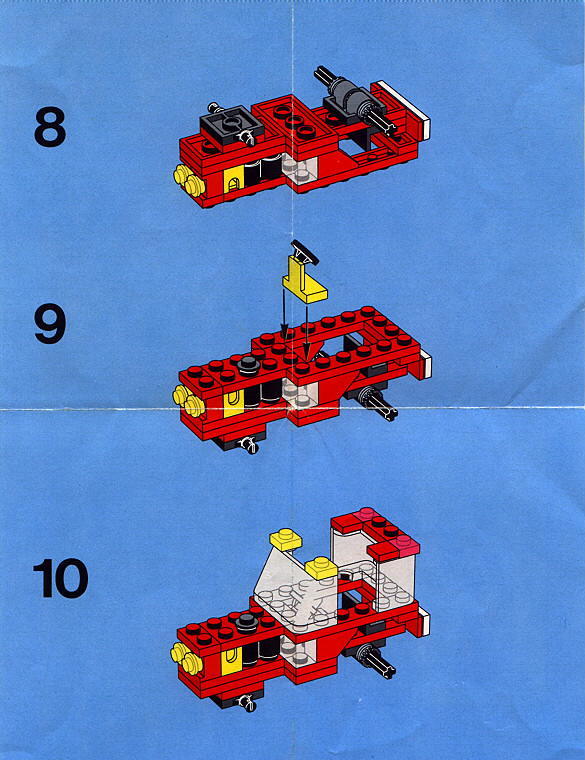 8

9

10