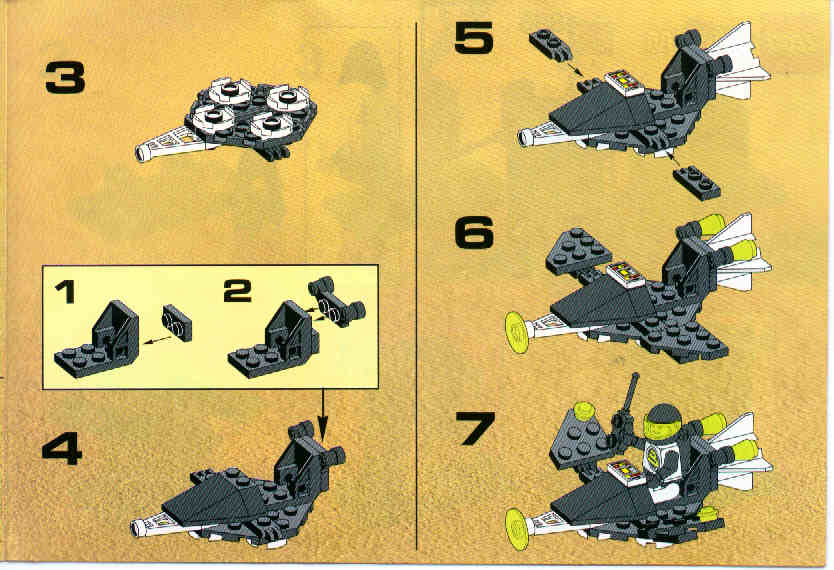 3

1

2

4

5

6

7