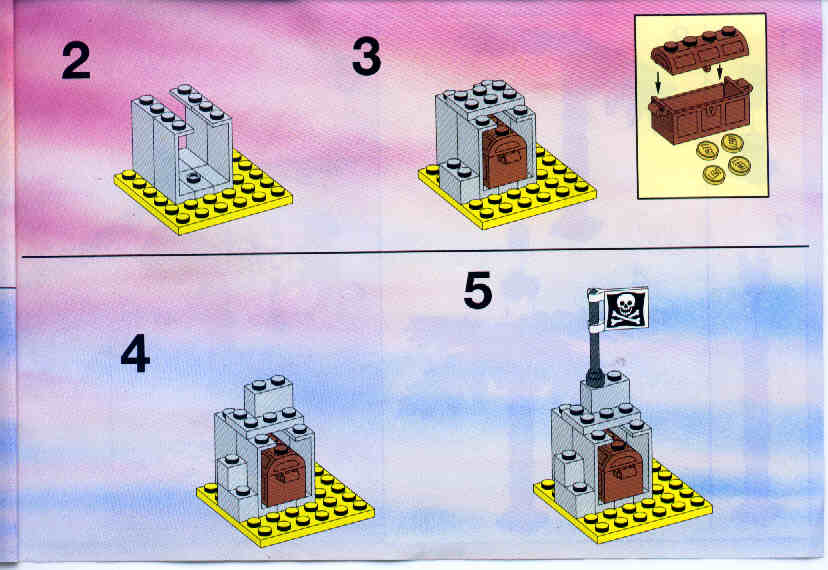 2

3

4

5