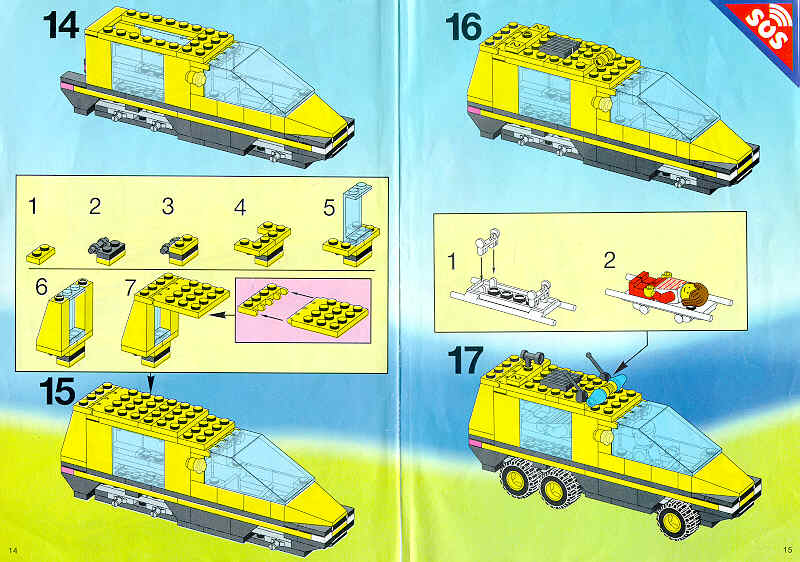 14

1

2

3

4

5

6

7

15

14

SOS

16

1

2

17

15