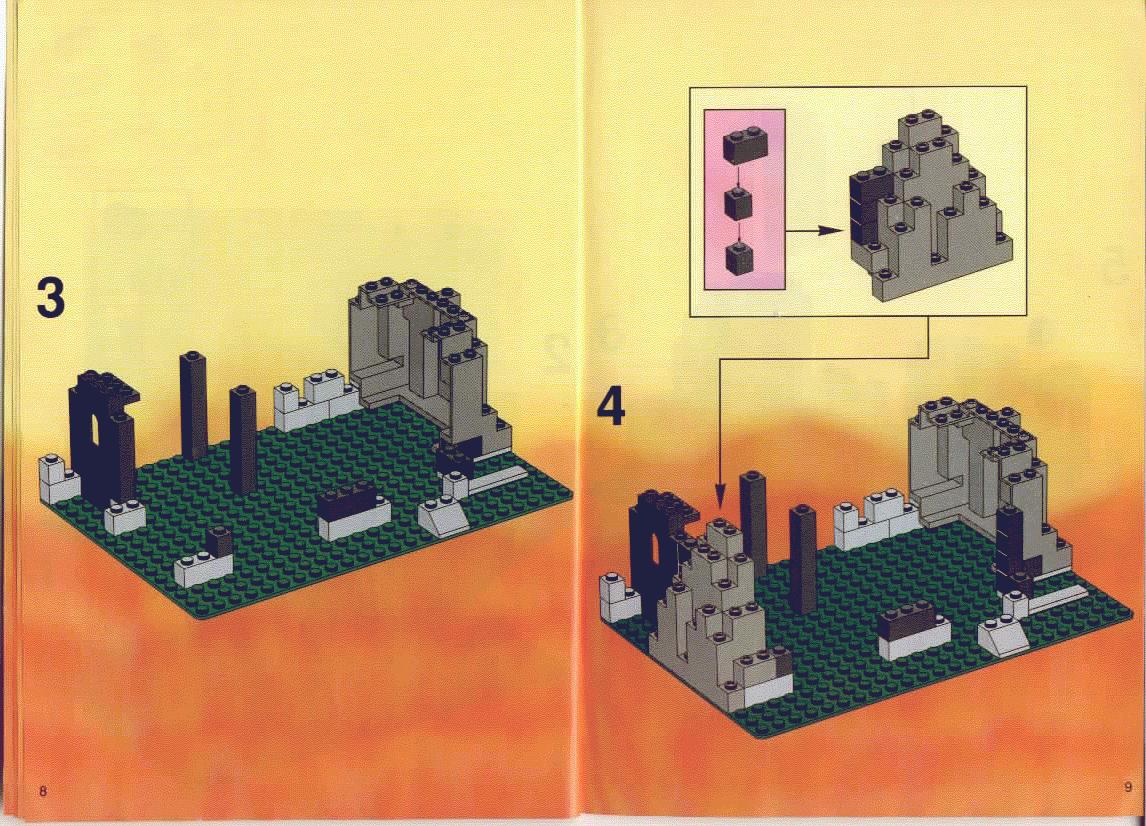 3

8

4

9