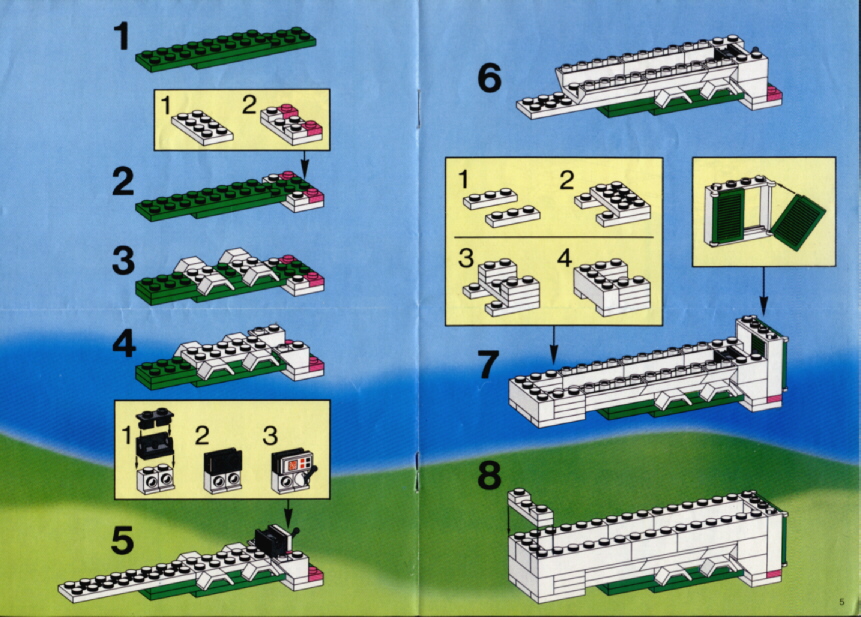 1

1 2

2

3

4

1 2 3

5

6

1 2

3 4

7

8

5