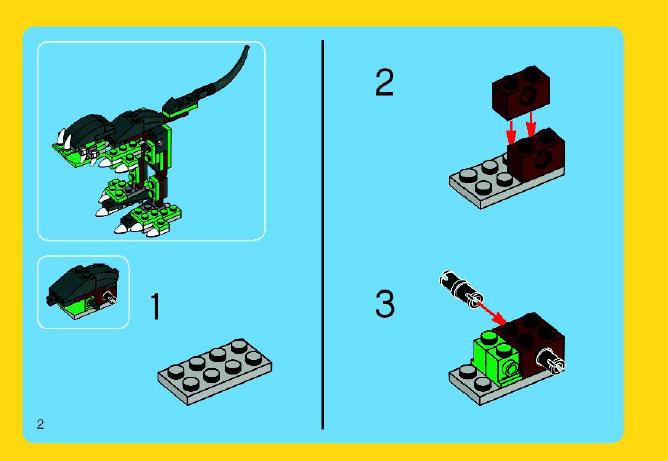 1

2

3

2