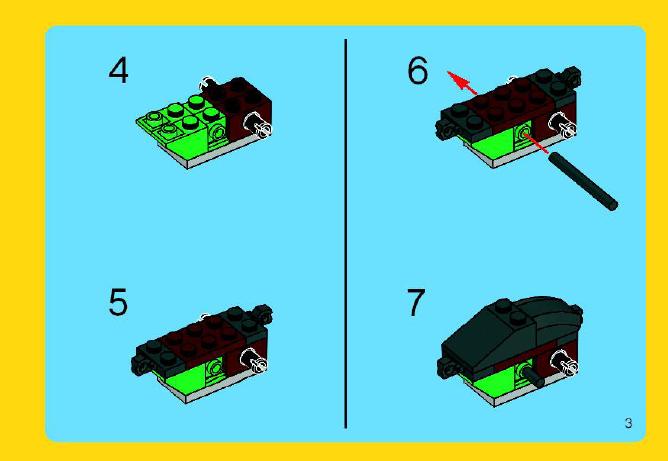 4

5

6

7

3