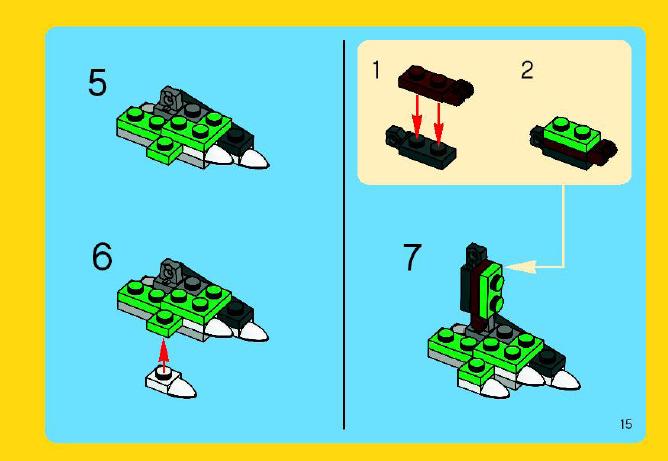 5

6

1

2

7

15