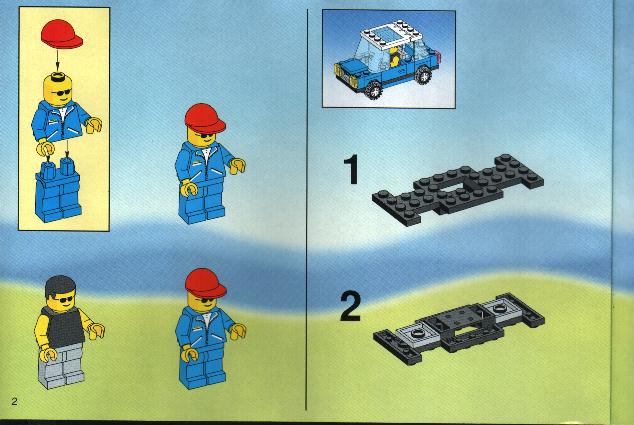 1

2

2