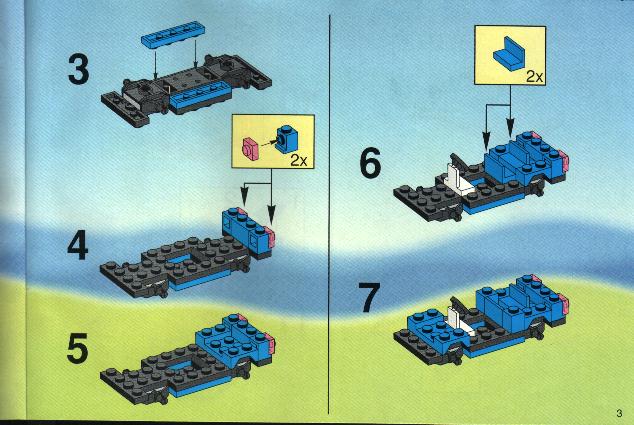 3

2x

4

5

2x

6

7

3