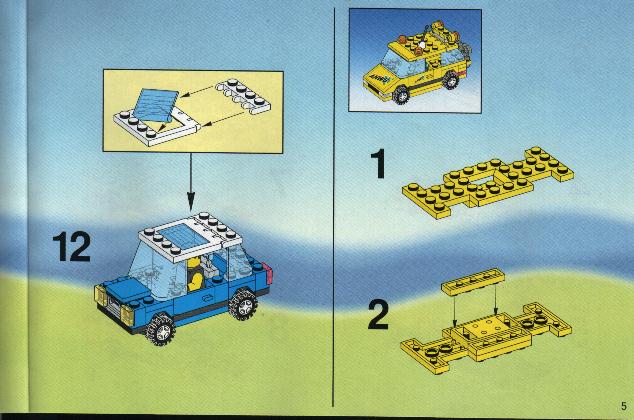 12

1

2

5