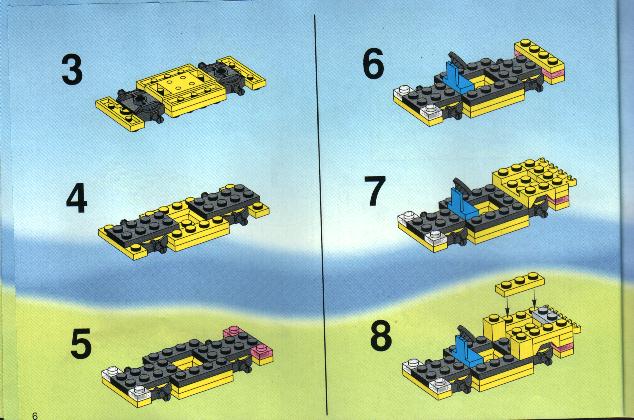 3

4

5

6

6

7

8