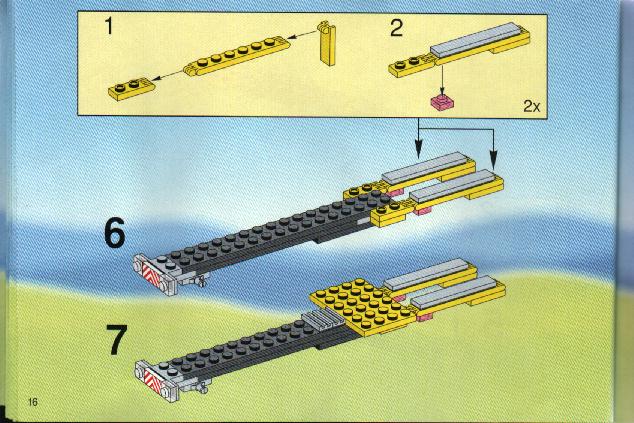 1

2

2x

6

7

16